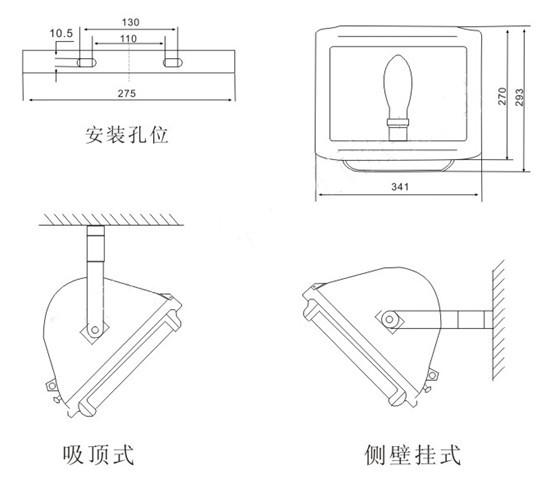 130
10.5
110
275
安装孔位

270
293
341

吸顶式

侧壁挂式